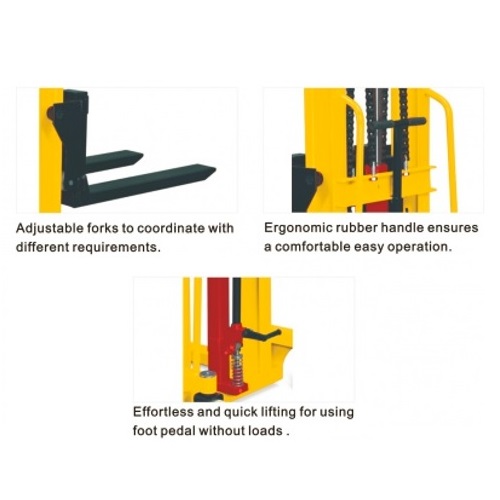 Adjustable forks to coordinate with different requirements.

Ergonomic rubber handle ensures a comfortable easy operation.

Effortless and quick lifting for using foot pedal without loads .